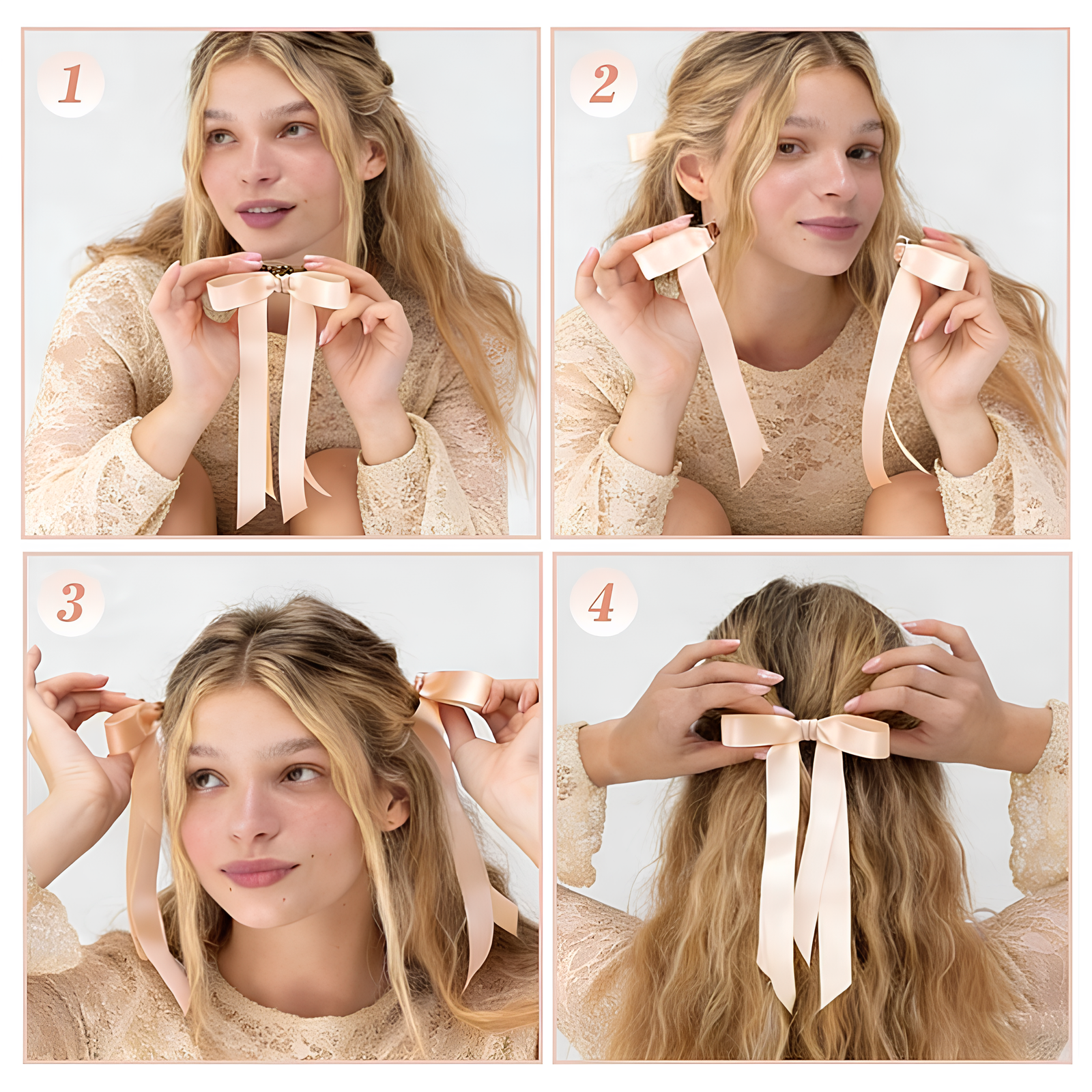 1

2

3

4