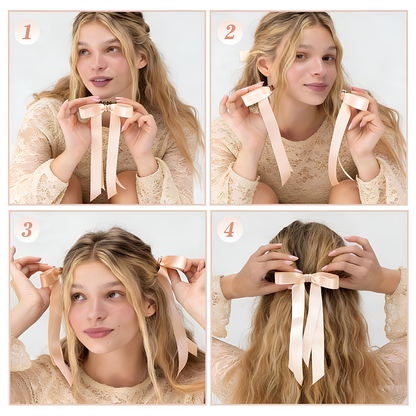 1

2

3

4